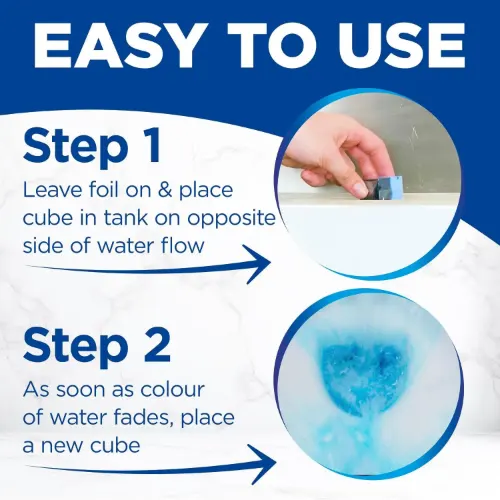 EASY TO USE

Step 1
Leave foil on & place cube in tank on opposite side of water flow

Step 2
As soon as colour of water fades, place a new cube