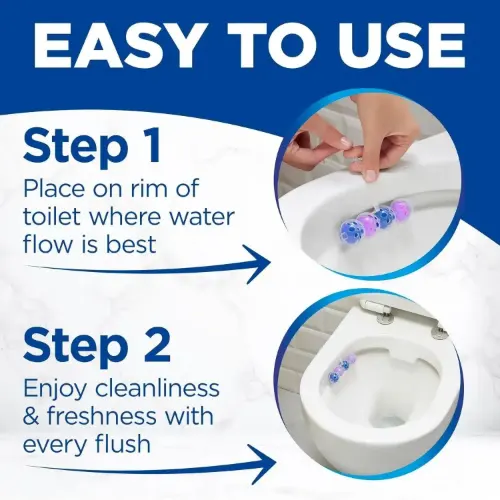 EASY TO USE

Step 1
Place on rim of toilet where water flow is best

Step 2
Enjoy cleanliness & freshness with every flush