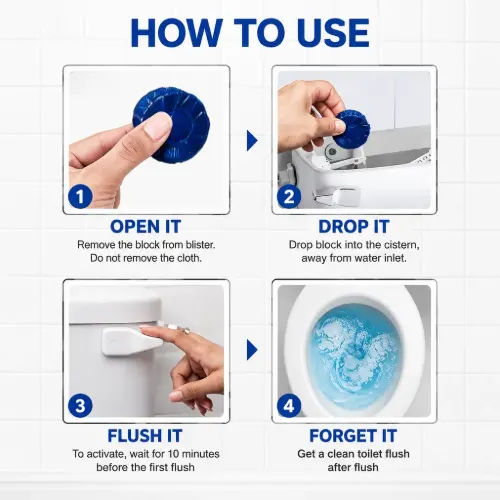 HOW TO USE

1

OPEN IT
Remove the block from blister. Do not remove the cloth.

2

DROP IT
Drop block into the cistern, away from water inlet.

3

FLUSH IT
To activate, wait for 10 minutes before the first flush

4

FORGET IT
Get a clean toilet flush after flush